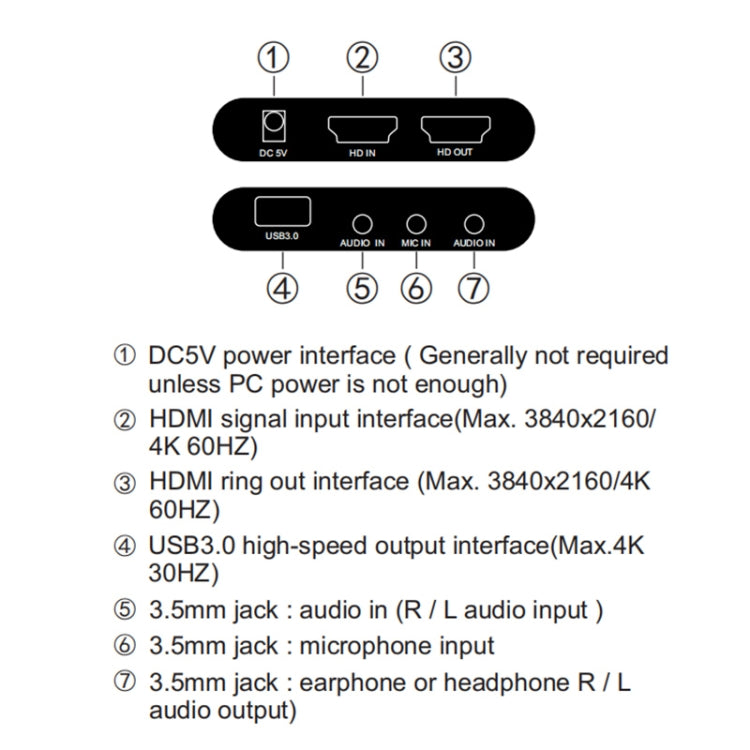 ① ② ③

DC 5V HD IN HD OUT

USB3.0 AUDIO IN MIC IN AUDIO IN

④ ⑤ ⑥ ⑦

① DC5V power interface ( Generally not required unless PC power is not enough)

② HDMI signal input interface(Max. 3840x2160/ 4K 60HZ)

③ HDMI ring out interface (Max. 3840x2160/4K 60HZ)

④ USB3.0 high-speed output interface(Max.4K 30HZ)

⑤ 3.5mm jack : audio in (R / L audio input )

⑥ 3.5mm jack : microphone input

⑦ 3.5mm jack : earphone or headphone R / L audio output)