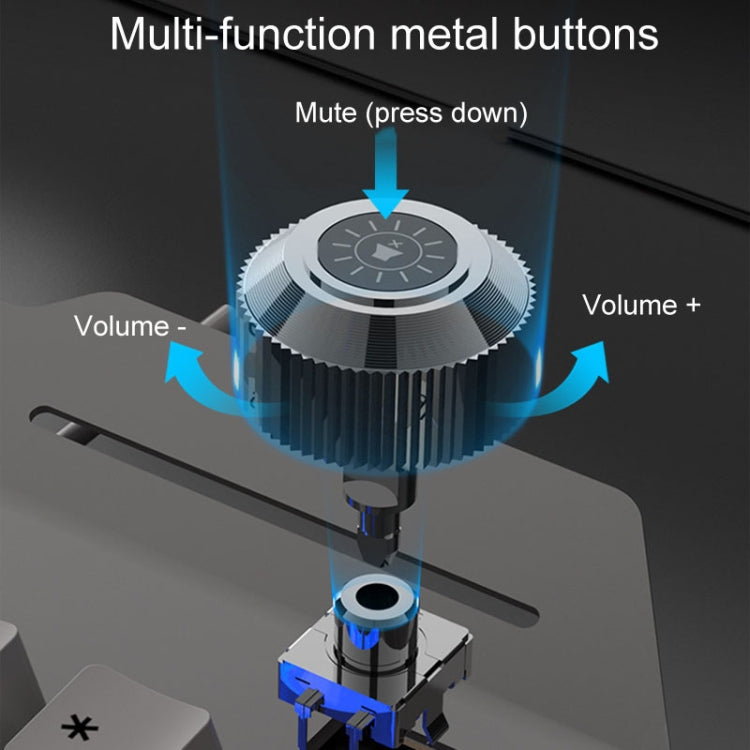 Multi-function metal buttons

Mute (press down)

Volume -

Volume +

*