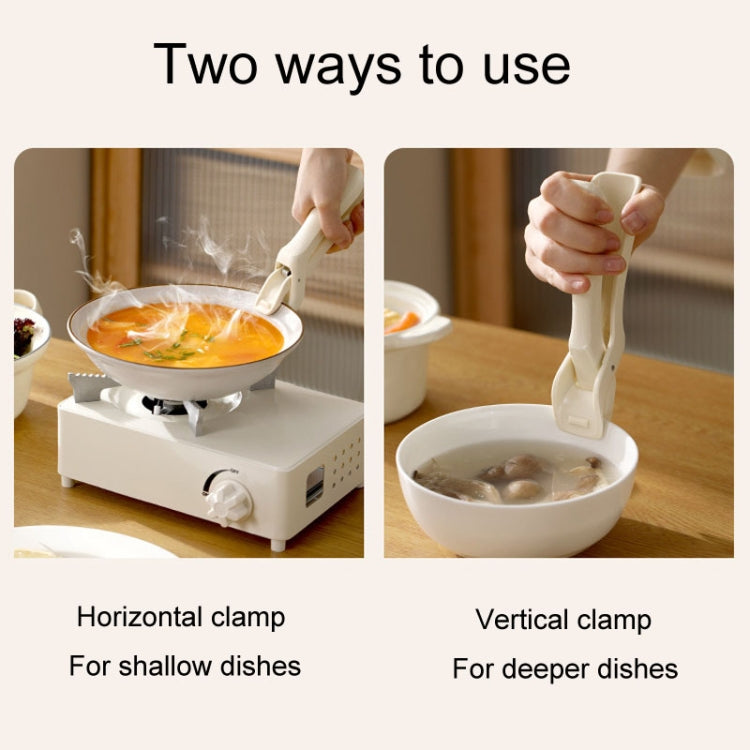 Two ways to use

Horizontal clamp

For shallow dishes

Vertical clamp

For deeper dishes