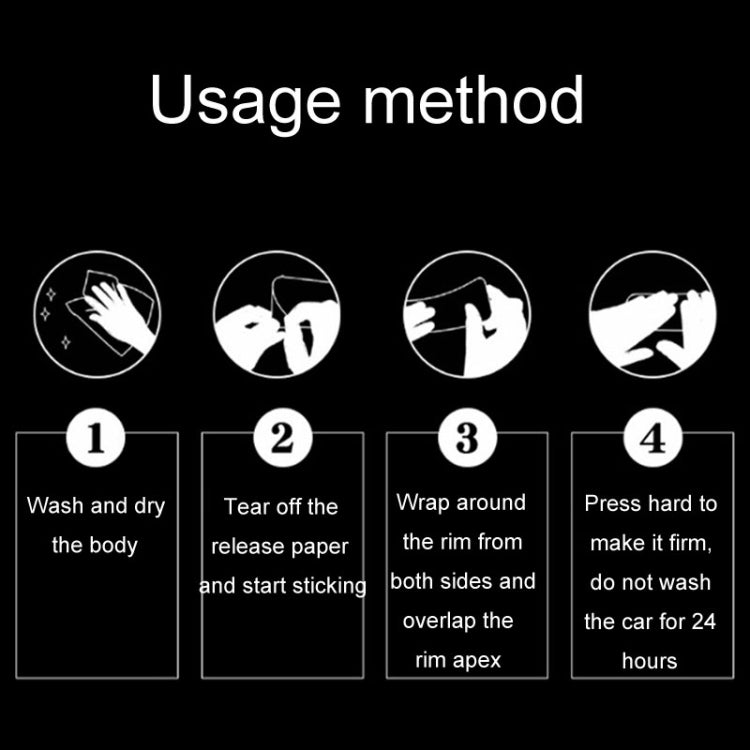 Usage method

1

Wash and dry the body

2

Tear off the release paper and start sticking

3

Wrap around the rim from both sides and overlap the rim apex

4

Press hard to make it firm, do not wash the car for 24 hours