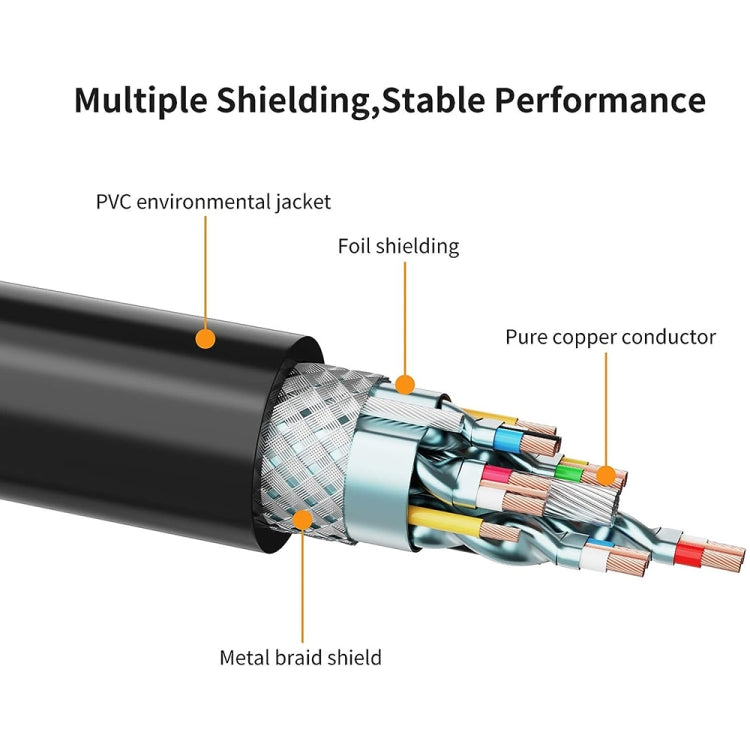 Multiple Shielding,Stable Performance

PVC environmental jacket

Foil shielding

Pure copper conductor

Metal braid shield