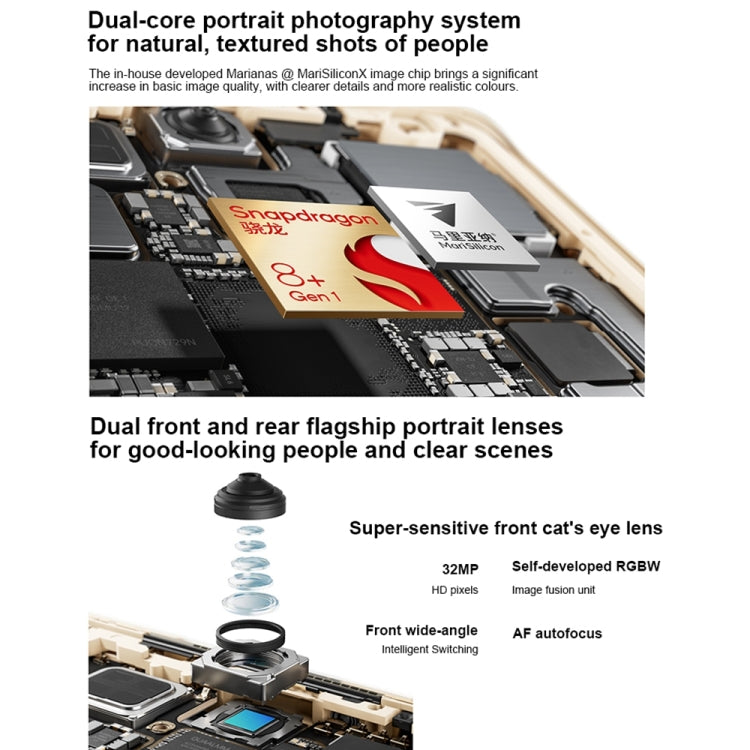 Dual-core portrait photography system for natural, textured shots of people

The in-house developed Marianas @ MariSiliconX image chip brings a significant increase in basic image quality, with clearer details and more realistic colours.

Snapdragon
骁龙
8+
Gen 1

马里亚纳
MariSilicon

Dual front and rear flagship portrait lenses for good-looking people and clear scenes

Super-sensitive front cat's eye lens

32MP
HD pixels

Self-developed RGBW
Image fusion unit

Front wide-angle
Intelligent Switching

AF autofocus