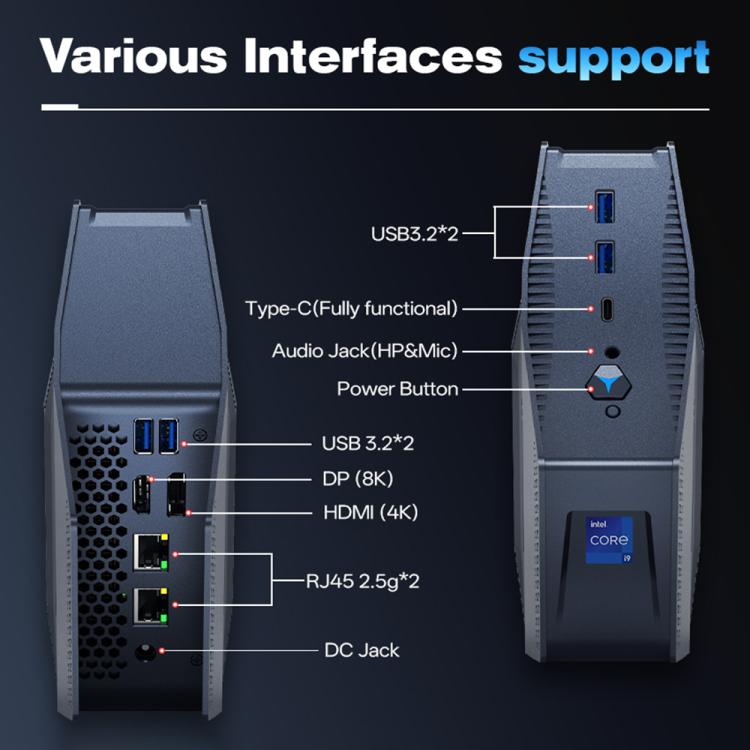 Various Interfaces support

USB3.2*2

Type-C(Fully functional)

Audio Jack(HP&Mic)

Power Button

USB 3.2*2

DP (8K)

HDMI (4K)

RJ45 2.5g*2

DC Jack

intel
CORE
i9