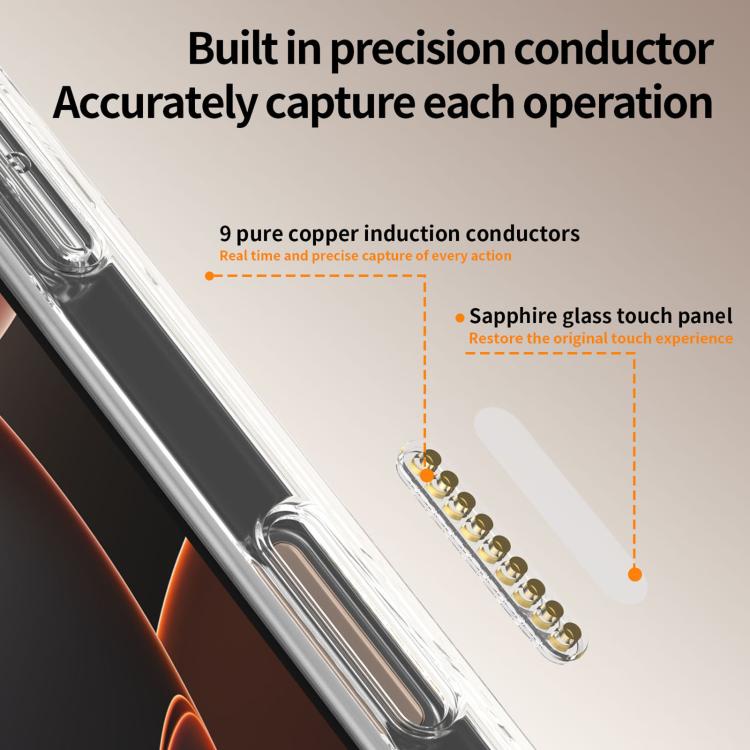 Built in precision conductor
Accurately capture each operation

9 pure copper induction conductors
Real time and precise capture of every action

Sapphire glass touch panel
Restore the original touch experience