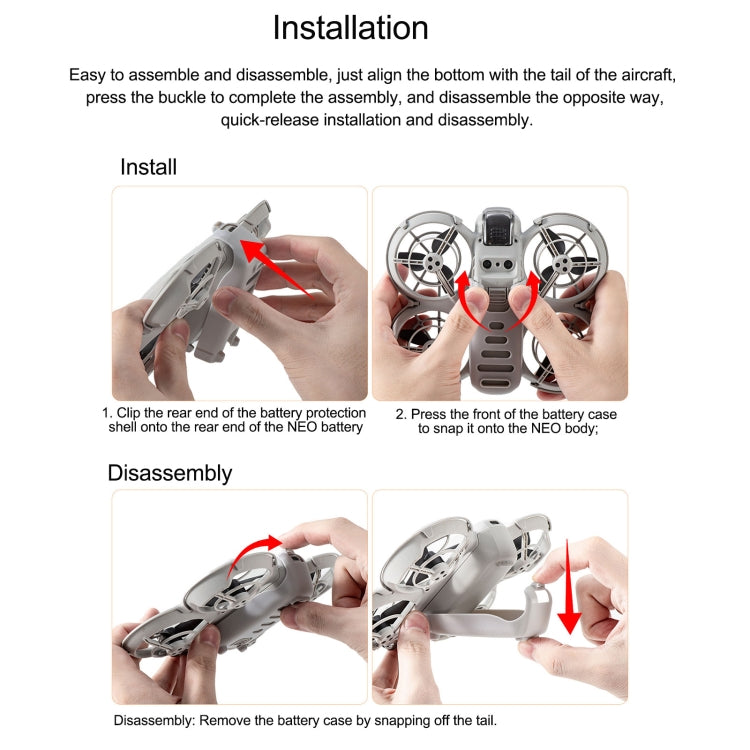 Installation

Easy to assemble and disassemble, just align the bottom with the tail of the aircraft, press the buckle to complete the assembly, and disassemble the opposite way, quick-release installation and disassembly.

Install

1. Clip the rear end of the battery protection shell onto the rear end of the NEO battery

2. Press the front of the battery case to snap it onto the NEO body;

Disassembly

Disassembly: Remove the battery case by snapping off the tail.