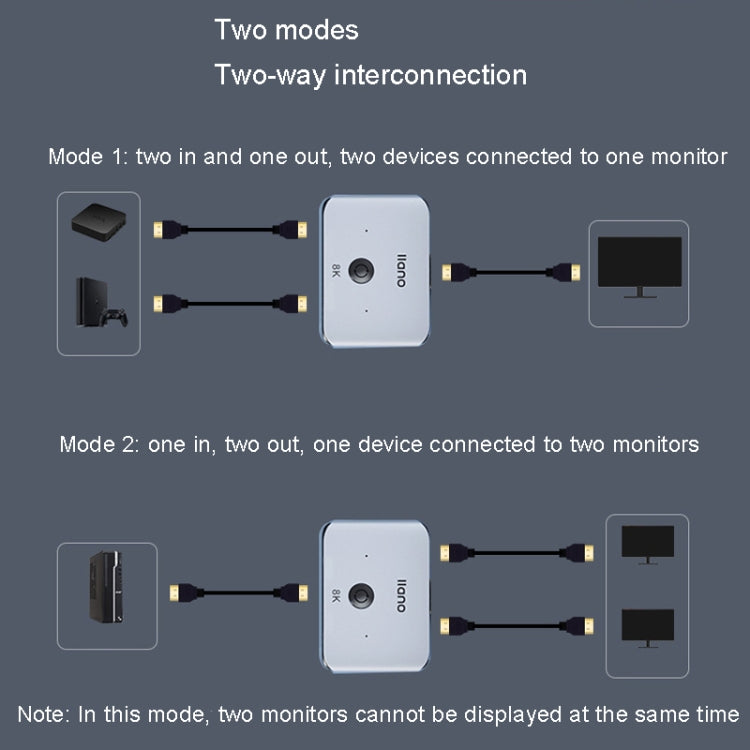 Two modes

Two-way interconnection

Mode 1: two in and one out, two devices connected to one monitor

8K

llano

Mode 2: one in, two out, one device connected to two monitors

8K

llano

Note: In this mode, two monitors cannot be displayed at the same time