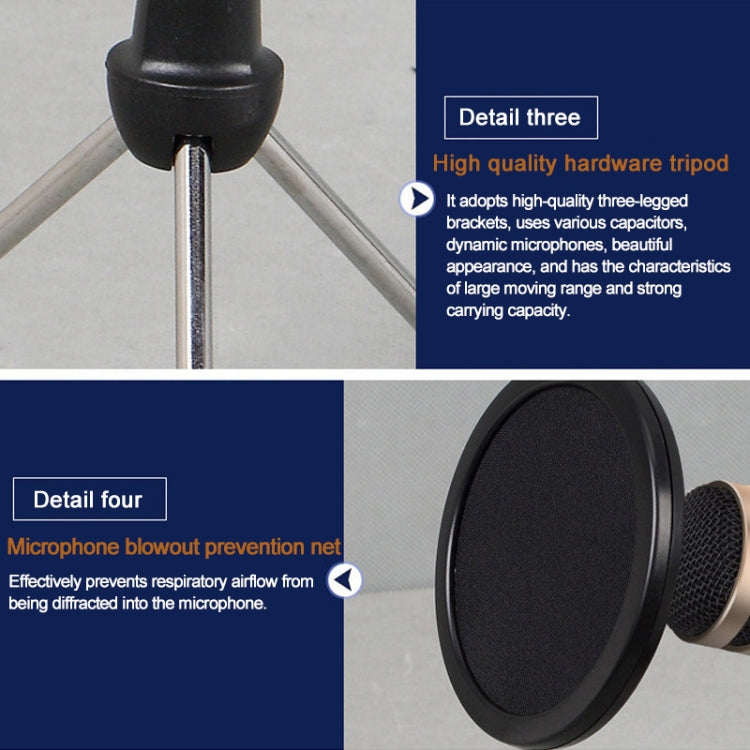 Detail three

High quality hardware tripod

It adopts high-quality three-legged brackets, uses various capacitors, dynamic microphones, beautiful appearance, and has the characteristics of large moving range and strong carrying capacity.

Detail four

Microphone blowout prevention net

Effectively prevents respiratory airflow from being diffracted into the microphone.